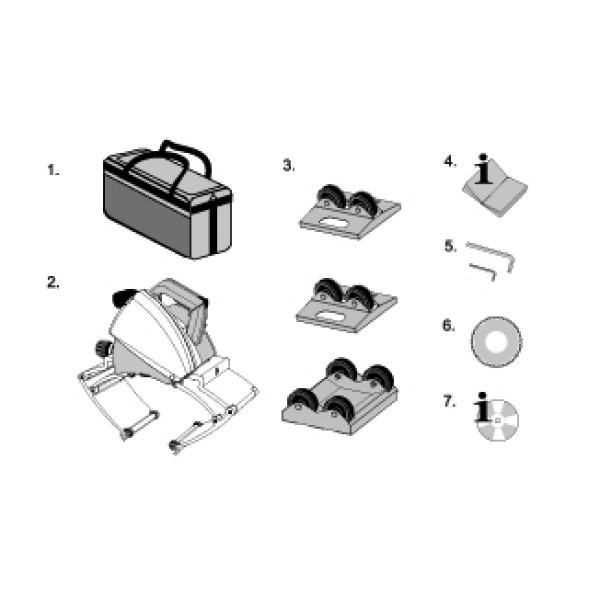 1.

2.

3.

4.

5.

6.

7.